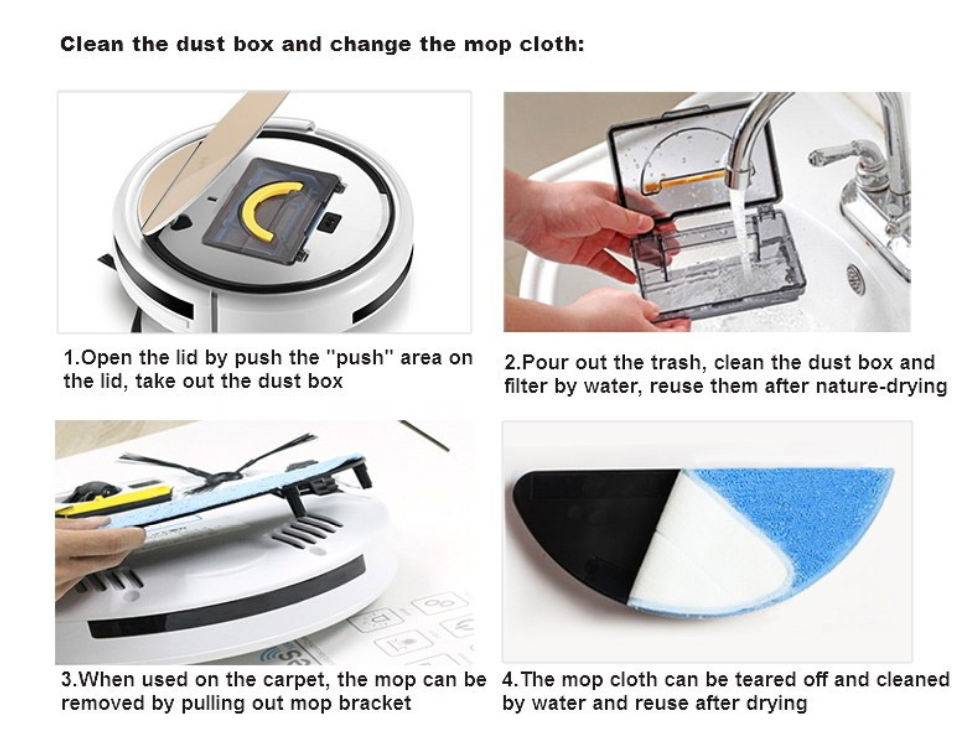 Clean the dust box and change the mop cloth:

1.Open the lid by push the "push" area on the lid, take out the dust box

2.Pour out the trash, clean the dust box and filter by water, reuse them after nature-drying

3.When used on the carpet, the mop can be removed by pulling out mop bracket

4.The mop cloth can be teared off and cleaned by water and reuse after drying